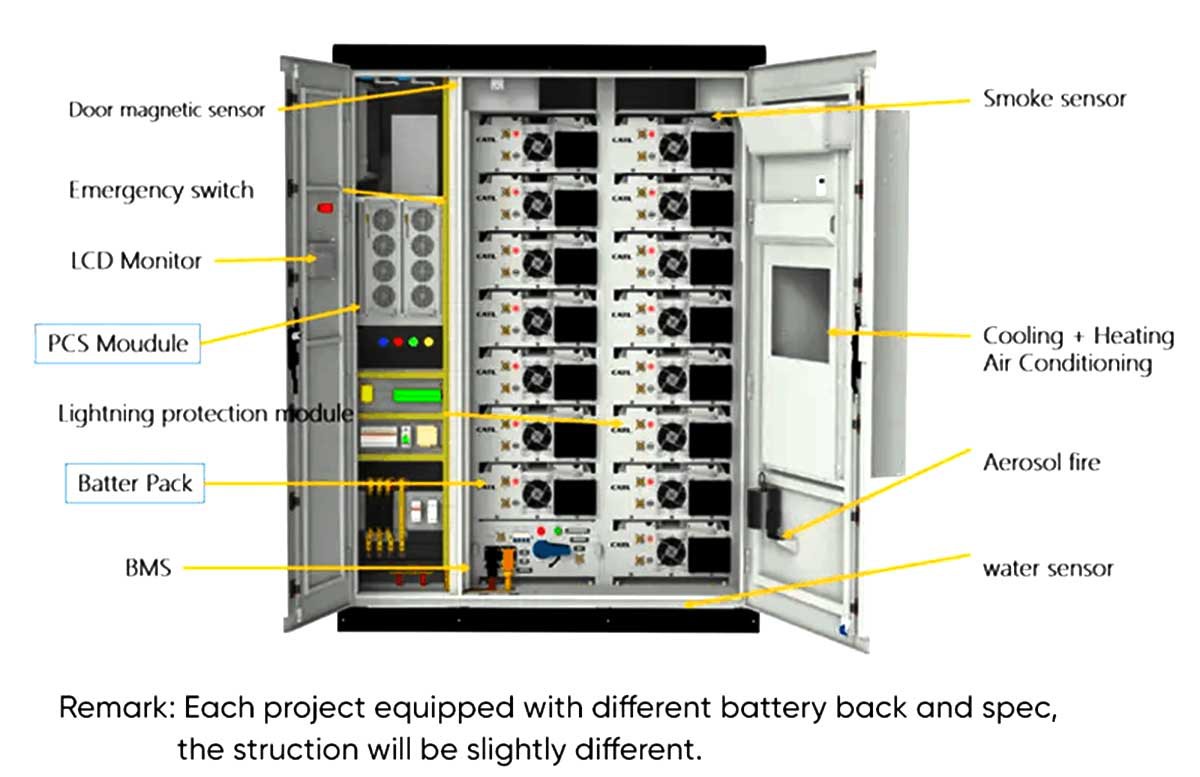 Door magnetic sensor

Emergency switch

LCD Monitor

PCS Moudule

Lightning protection module

Batter Pack

BMS

Smoke sensor

Cooling + Heating
Air Conditioning

Aerosol fire

water sensor

Remark: Each project equipped with different battery back and spec, the struction will be slightly different.